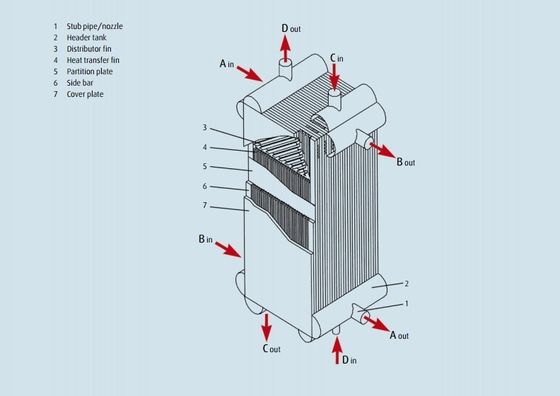 1 Stub pipe/nozzle
2 Header tank
3 Distributor fin
4 Heat transfer fin
5 Partition plate
6 Side bar
7 Cover plate

D out
A in
C in
3
4
5
6
7
B out
B in
2
1
A out
C out
D in